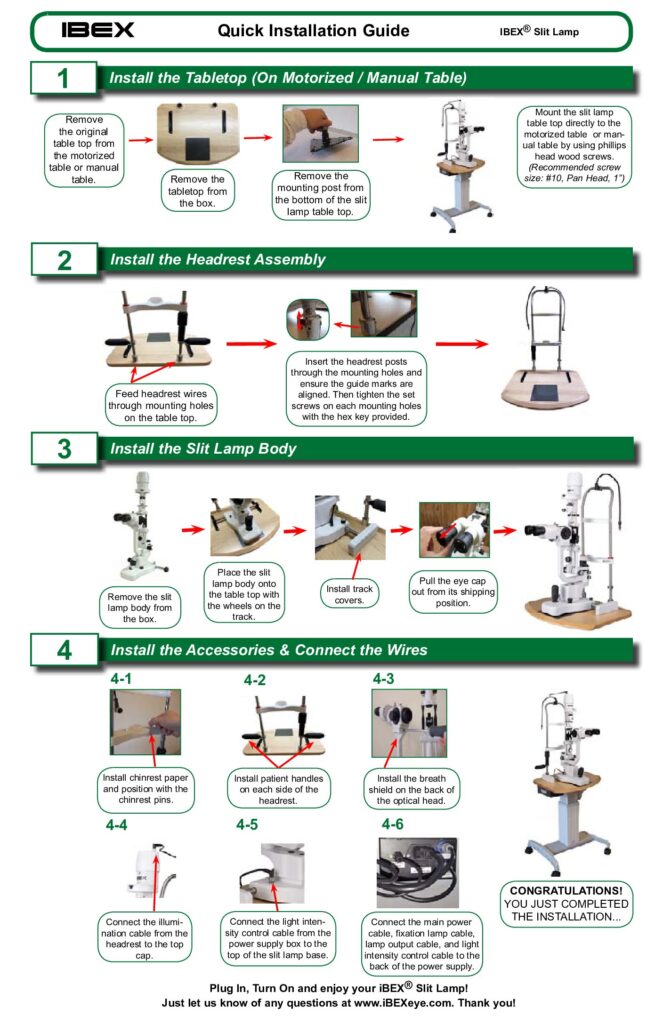 IBEX Quick Installation Guide IBEX® Slit Lamp

1 Install the Tabletop (On Motorized / Manual Table)

Remove the original table top from the motorized table or manual table.

Remove the tabletop from the box.

Remove the mounting post from the bottom of the slit lamp table top.

Mount the slit lamp table top directly to the motorized table or manual table by using phillips head wood screws. (Recommended screw size: #10, Pan Head, 1")

2 Install the Headrest Assembly

Feed headrest wires through mounting holes on the table top.

Insert the headrest posts through the mounting holes and ensure the guide marks are aligned. Then tighten the set screws on each mounting holes with the hex key provided.

3 Install the Slit Lamp Body

Remove the slit lamp body from the box.

Place the slit lamp body onto the table top with the wheels on the track.

Install track covers.

Pull the eye cap out from its shipping position.

4 Install the Accessories & Connect the Wires

4-1

Install chinrest paper and position with the chinrest pins.

4-2

Install patient handles on each side of the headrest.

4-3

Install the breath shield on the back of the optical head.

4-4

Connect the illumination cable from the headrest to the top cap.

4-5

Connect the light intensity control cable from the power supply box to the top of the slit lamp base.

4-6

Connect the main power cable, fixation lamp cable, lamp output cable, and light intensity control cable to the back of the power supply.

CONGRATULATIONS! YOU JUST COMPLETED THE INSTALLATION...

Plug In, Turn On and enjoy your iBEX® Slit Lamp!
Just let us know of any questions at www.iBEXeye.com. Thank you!